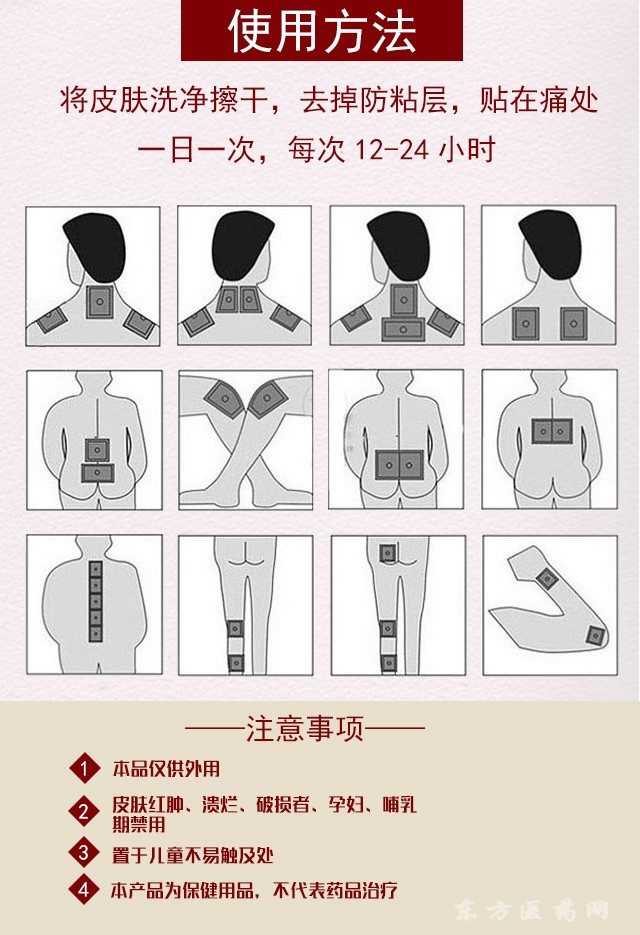 使用方法

将皮肤洗净擦干，去掉防粘层，贴在痛处

一日一次，每次 12-24 小时

——注意事项——

1 本品仅供外用

2 皮肤红肿、溃烂、破损者、孕妇、哺乳期禁用

3 置于儿童不易触及处

4 本产品为保健用品，不代表药品治疗

东方医药网