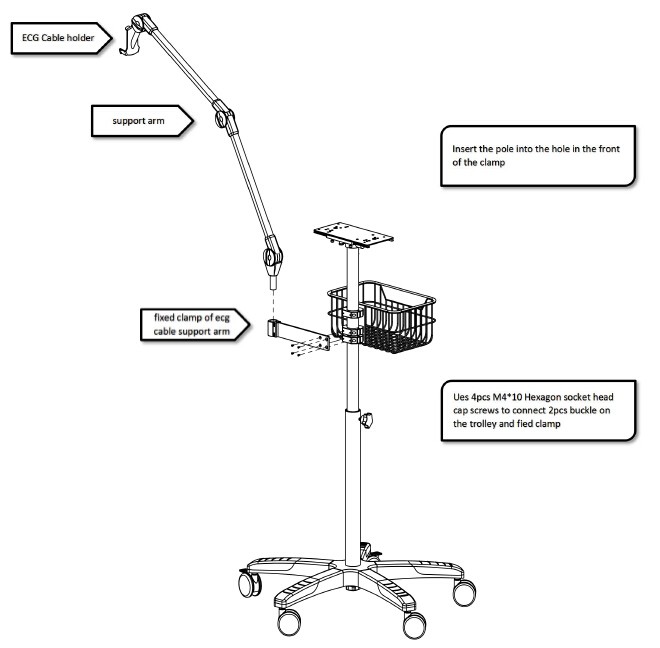 ECG Cable holder

support arm

Insert the pole into the hole in the front of the clamp

fixed clamp of ecg cable support arm

Ues 4pcs M4*10 Hexagon socket head cap screws to connect 2pcs buckle on the trolley and fied clamp