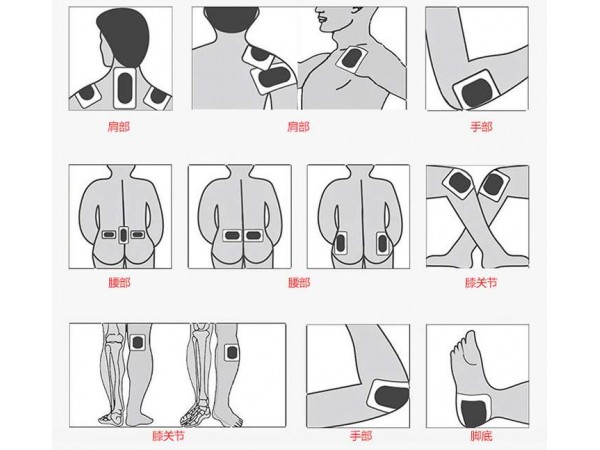 肩部

肩部

手部

腰部

腰部

膝关节

膝关节

手部

脚底