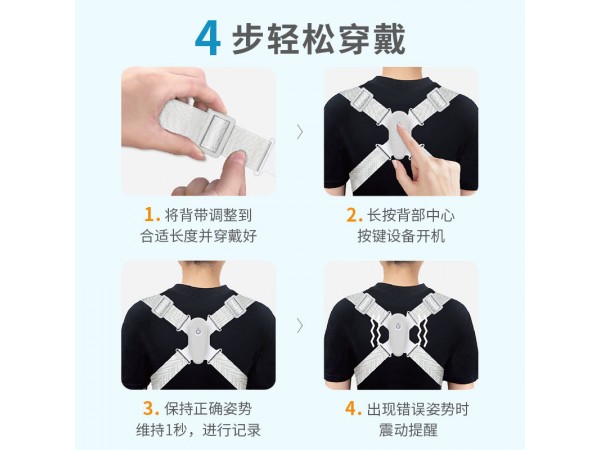 4 步轻松穿戴

1. 将背带调整到合适长度并穿戴好

2. 长按背部中心按键设备开机

3. 保持正确姿势维持1秒，进行记录

4. 出现错误姿势时震动提醒