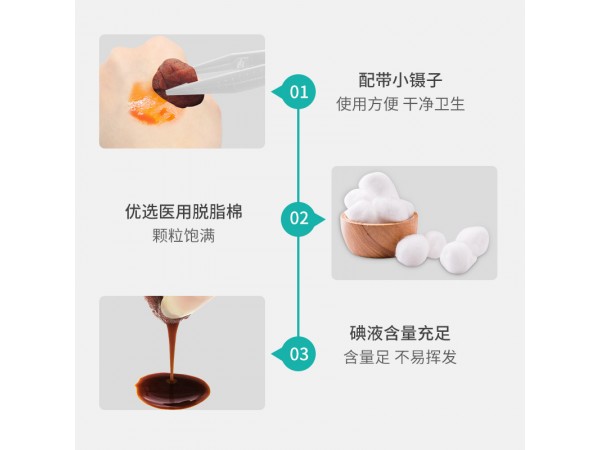 01

配带小镊子
使用方便 干净卫生

优选医用脱脂棉
颗粒饱满

02

03

碘液含量充足
含量足 不易挥发