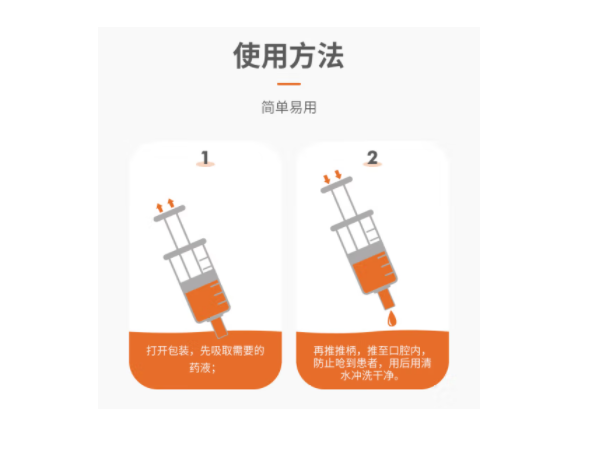 使用方法

简单易用

1

打开包装，先吸取需要的药液；

2

再推推柄，推至口腔内，防止呛到患者，用后用清水冲洗干净。