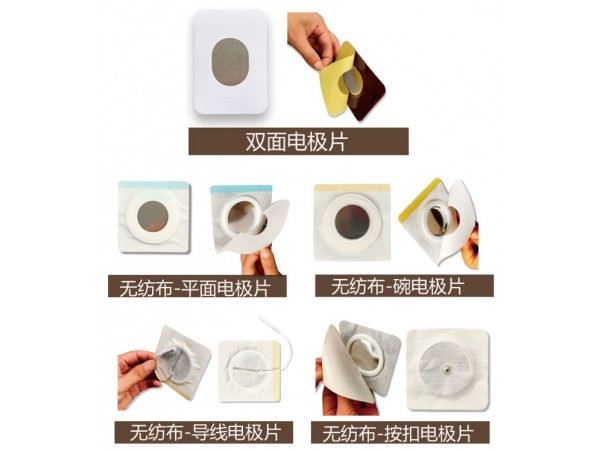 双面电极片

无纺布-平面电极片

无纺布-碗电极片

无纺布-导线电极片

无纺布-按扣电极片