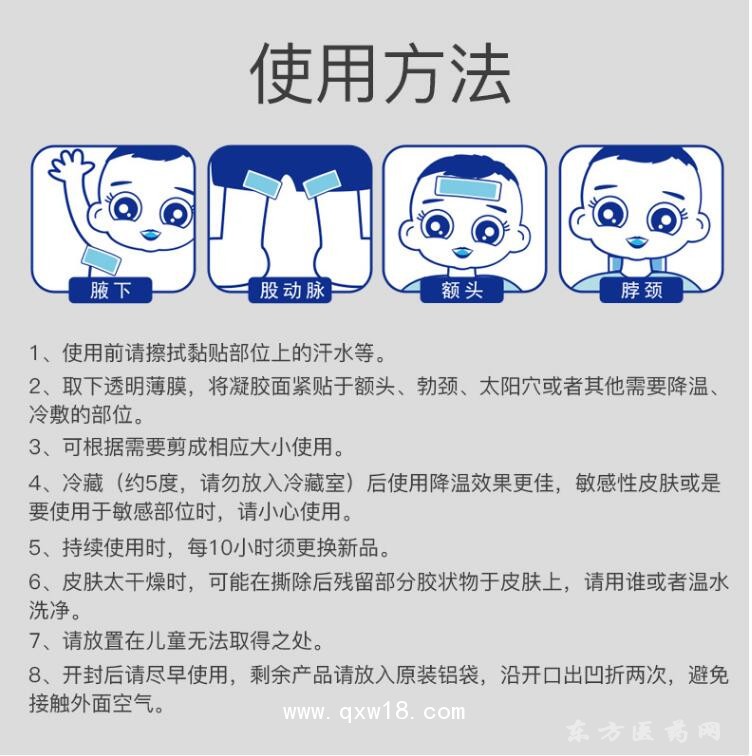 使用方法

腋下

股动脉

额头

脖颈

1、使用前请擦拭黏贴部位上的汗水等。

2、取下透明薄膜，将凝胶面紧贴于额头、勃颈、太阳穴或者其他需要降温、冷敷的部位。

3、可根据需要剪成相应大小使用。

4、冷藏（约5度，请勿放入冷藏室）后使用降温效果更佳，敏感性皮肤或是要使用于敏感部位时，请小心使用。

5、持续使用时，每10小时须更换新品。

6、皮肤太干燥时，可能在撕除后残留部分胶状物于皮肤上，请用谁或者温水洗净。

7、请放置在儿童无法取得之处。

8、开封后请尽早使用，剩余产品请放入原装铝袋，沿开口出凹折两次，避免接触外面空气。

www.qxw18.com

东方医药网