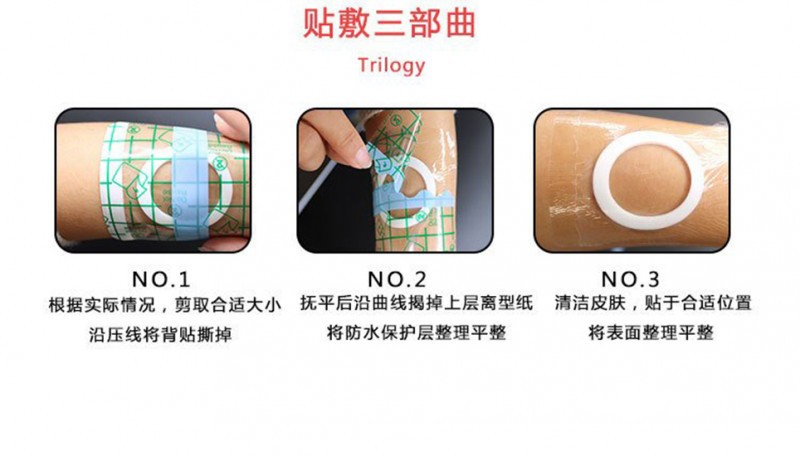 贴敷三部曲

Trilogy

NO.1
根据实际情况，剪取合适大小
沿压线将背贴撕掉

NO.2
抚平后沿曲线揭掉上层离型纸
将防水保护层整理平整

NO.3
清洁皮肤，贴于合适位置
将表面整理平整