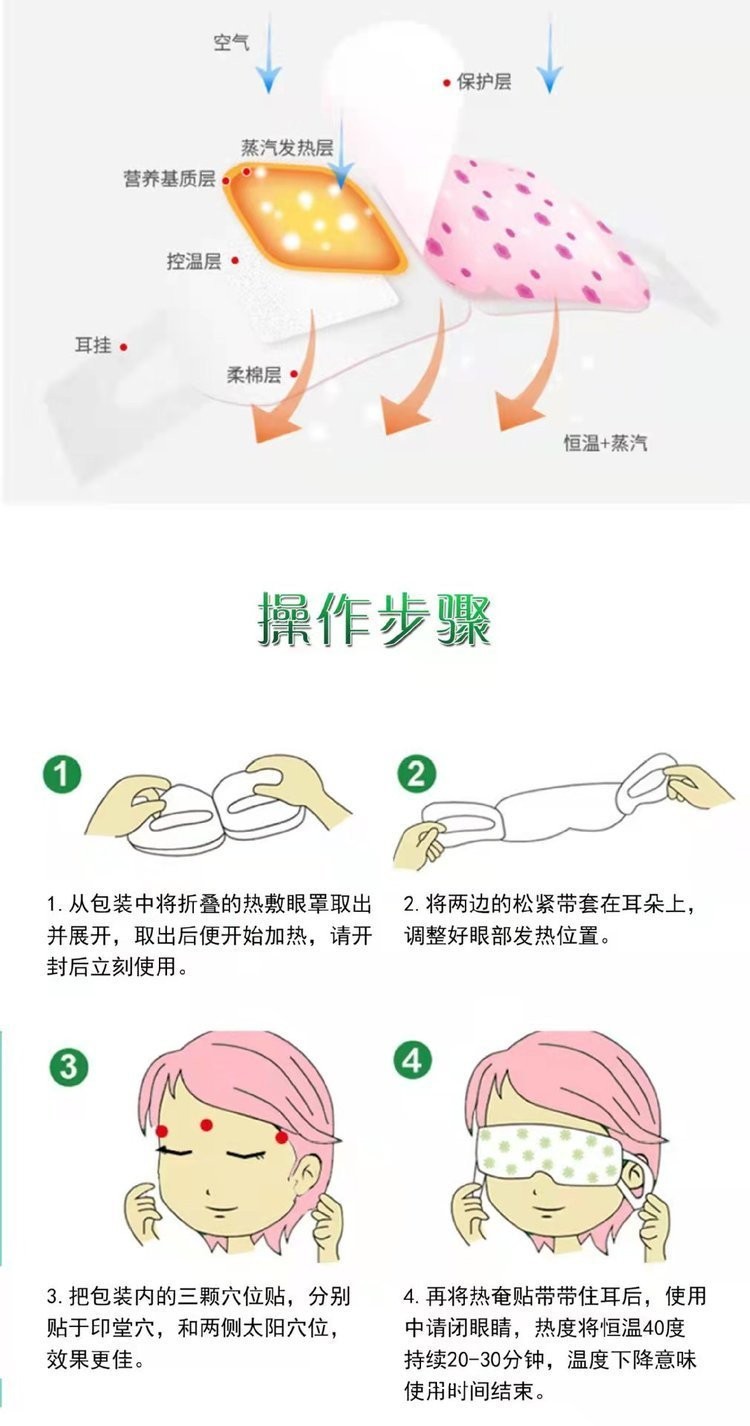 空气

保护层

蒸汽发热层

营养基质层

控温层

耳挂

柔棉层

恒温+蒸汽

操作步骤

1

1. 从包装中将折叠的热敷眼罩取出并展开，取出后便开始加热，请开封后立刻使用。

2

2. 将两边的松紧带套在耳朵上，调整好眼部发热位置。

3

3. 把包装内的三颗穴位贴，分别贴于印堂穴，和两侧太阳穴位，效果更佳。

4

4. 再将热奄贴带带住耳后，使用中请闭眼睛，热度将恒温40度持续20-30分钟，温度下降意味使用时间结束。