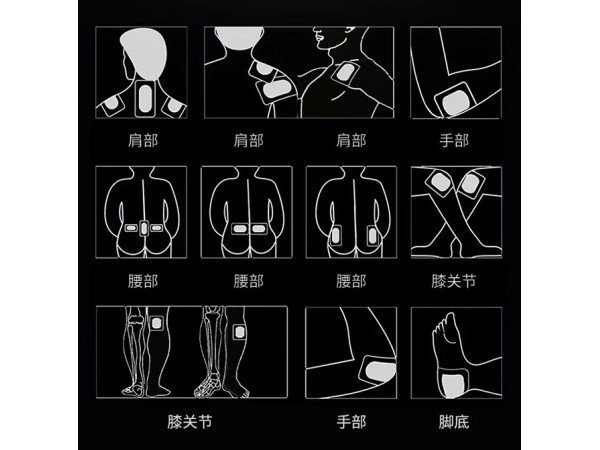 肩部 肩部 肩部 手部

腰部 腰部 腰部 膝关节

膝关节 手部 脚底