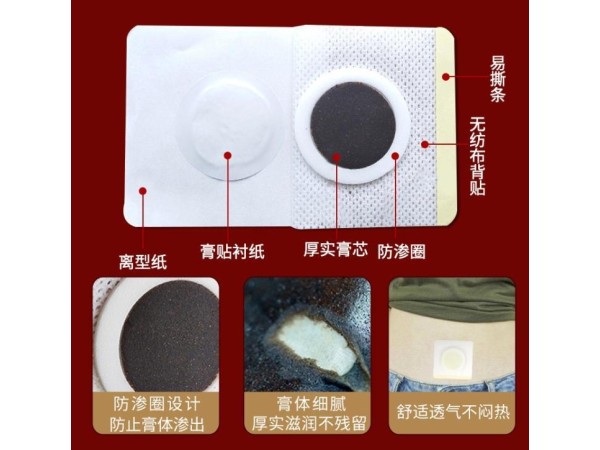 易撕条

无纺布背贴

离型纸

膏贴衬纸

厚实膏芯

防渗圈

防渗圈设计
防止膏体渗出

膏体细腻
厚实滋润不残留

舒适透气不闷热