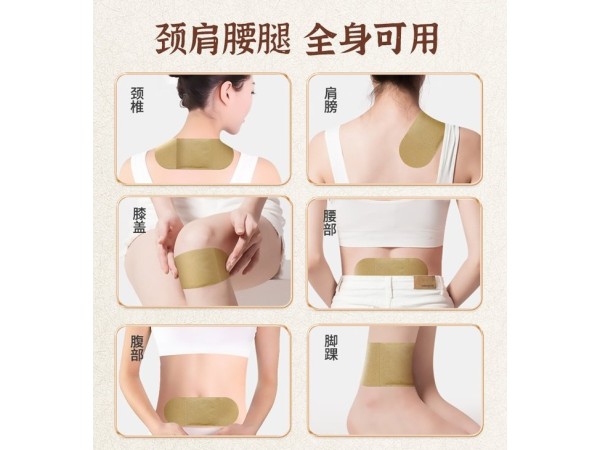 颈肩腰腿 全身可用

颈椎

肩膀

膝盖

腰部

腹部

脚踝