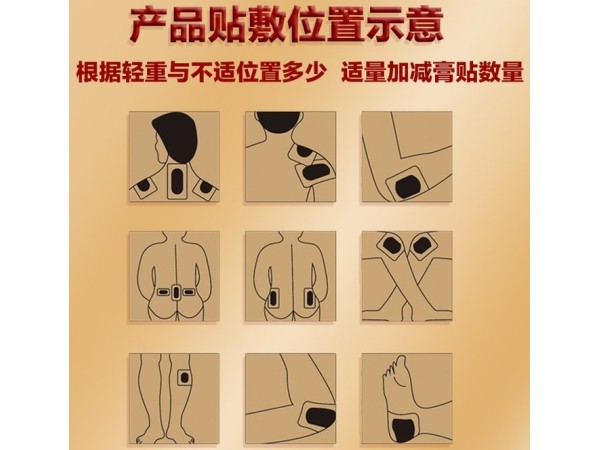 产品贴敷位置示意

根据轻重与不适位置多少 适量加减膏贴数量