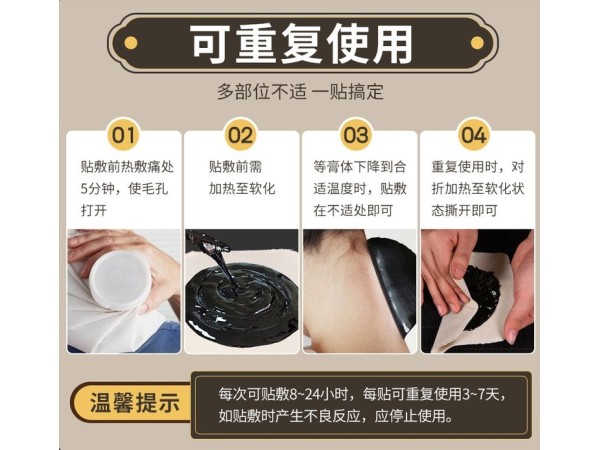 可重复使用

多部位不适 一贴搞定

01
贴敷前热敷痛处5分钟，使毛孔打开

02
贴敷前需加热至软化

03
等膏体下降到合适温度时，贴敷在不适处即可

04
重复使用时，对折加热至软化状态撕开即可

温馨提示

每次可贴敷8~24小时，每贴可重复使用3~7天，如贴敷时产生不良反应，应停止使用。