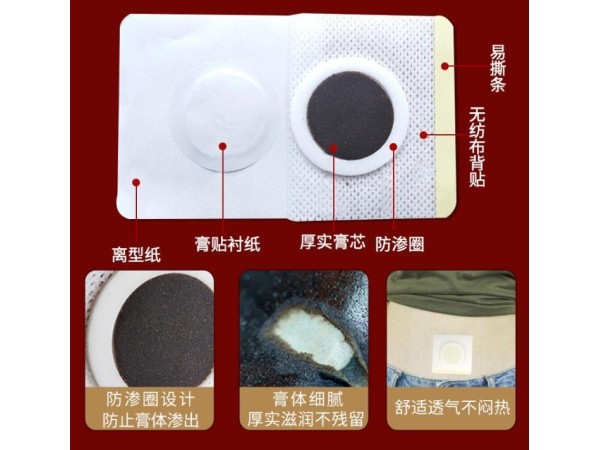 易撕条

无纺布背贴

离型纸

膏贴衬纸

厚实膏芯

防渗圈

防渗圈设计
防止膏体渗出

膏体细腻
厚实滋润不残留

舒适透气不闷热