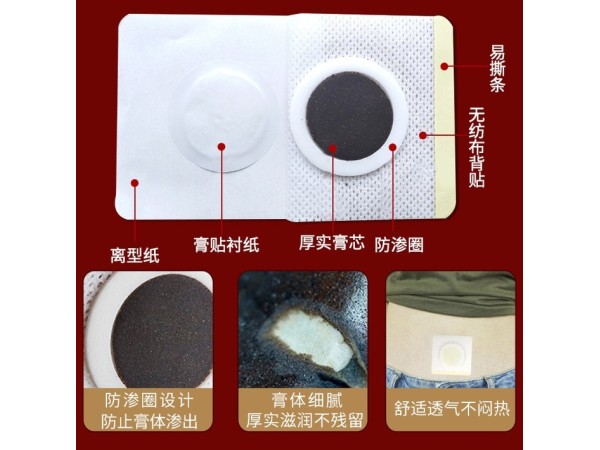 易撕条

无纺布背贴

离型纸

膏贴衬纸

厚实膏芯

防渗圈

防渗圈设计
防止膏体渗出

膏体细腻
厚实滋润不残留

舒适透气不闷热