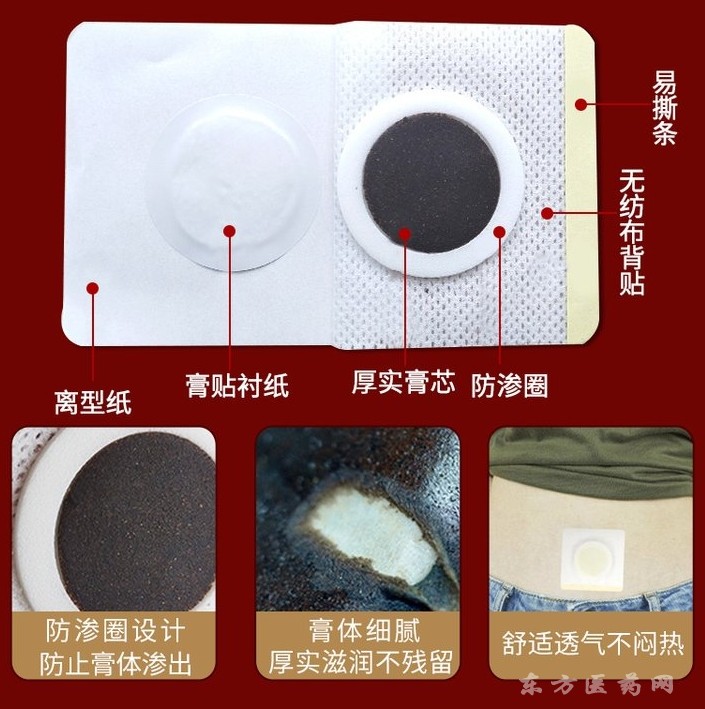 易撕条

无纺布背贴

离型纸

膏贴衬纸

厚实膏芯

防渗圈

防渗圈设计
防止膏体渗出

膏体细腻
厚实滋润不残留

舒适透气不闷热

东方医药网