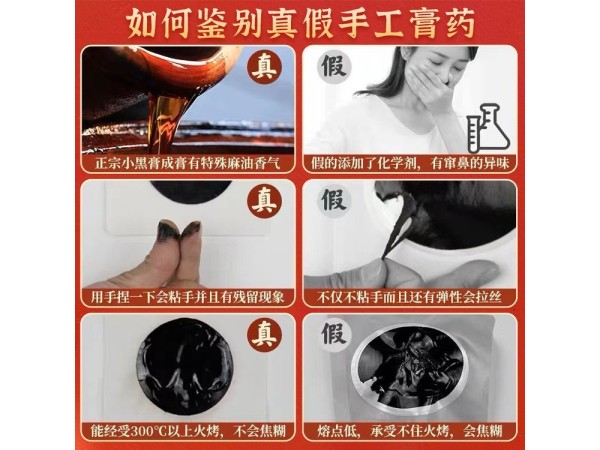 如何鉴别真假手工膏药

真
正宗小黑膏成膏有特殊麻油香气

假
假的添加了化学剂，有窜鼻的异味

真
用手捏一下会粘手并且有残留现象

假
不仅不粘手而且还有弹性会拉丝

真
能经受300℃以上火烤，不会焦糊

假
熔点低，承受不住火烤，会焦糊