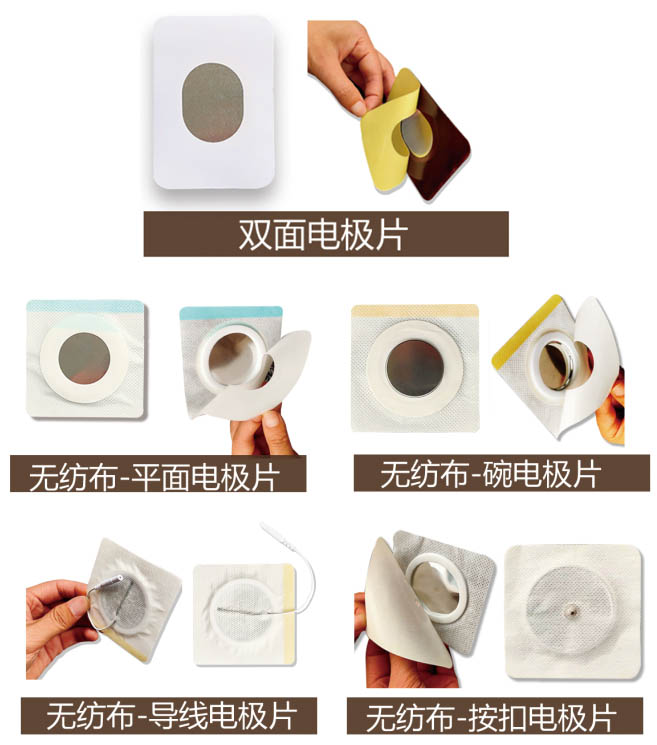 双面电极片

无纺布-平面电极片

无纺布-碗电极片

无纺布-导线电极片

无纺布-按扣电极片