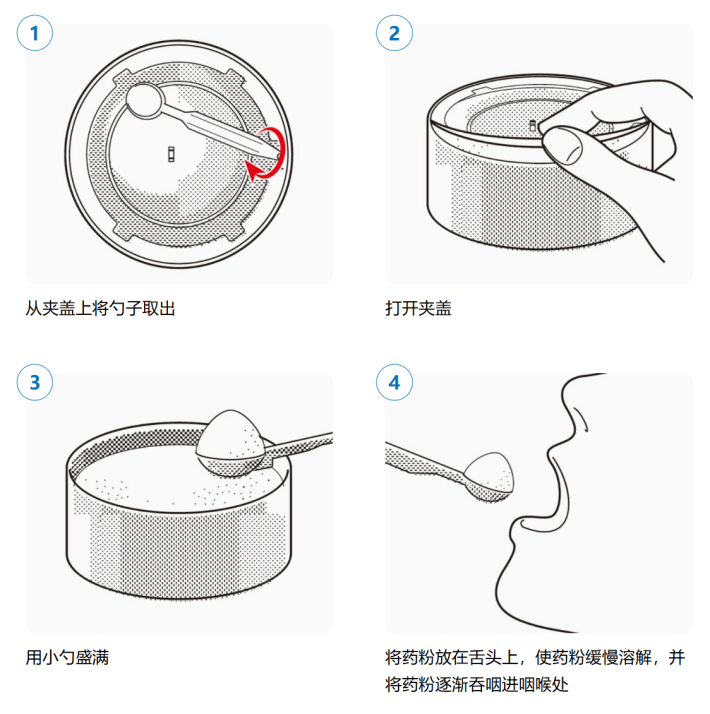 1

从夹盖上将勺子取出

2

打开夹盖

3

用小勺盛满

4

将药粉放在舌头上，使药粉缓慢溶解，并将药粉逐渐吞咽进咽喉处